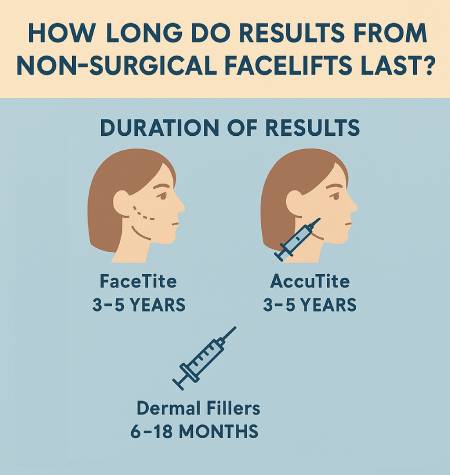 HOW LONG DO RESULTS FROM NON-SURGICAL FACELIFTS LAST?

DURATION OF RESULTS

FaceTite
3–5 YEARS

AccuTite
3–5 YEARS

Dermal Fillers
6–18 MONTHS